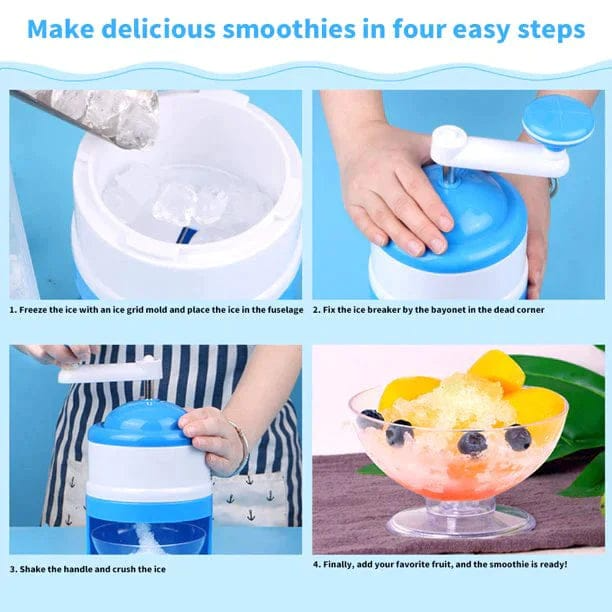 Make delicious smoothies in four easy steps

1. Freeze the ice with an ice grid mold and place the ice in the fuselage

2. Fix the ice breaker by the bayonet in the dead corner

3. Shake the handle and crush the ice

4. Finally, add your favorite fruit, and the smoothie is ready!